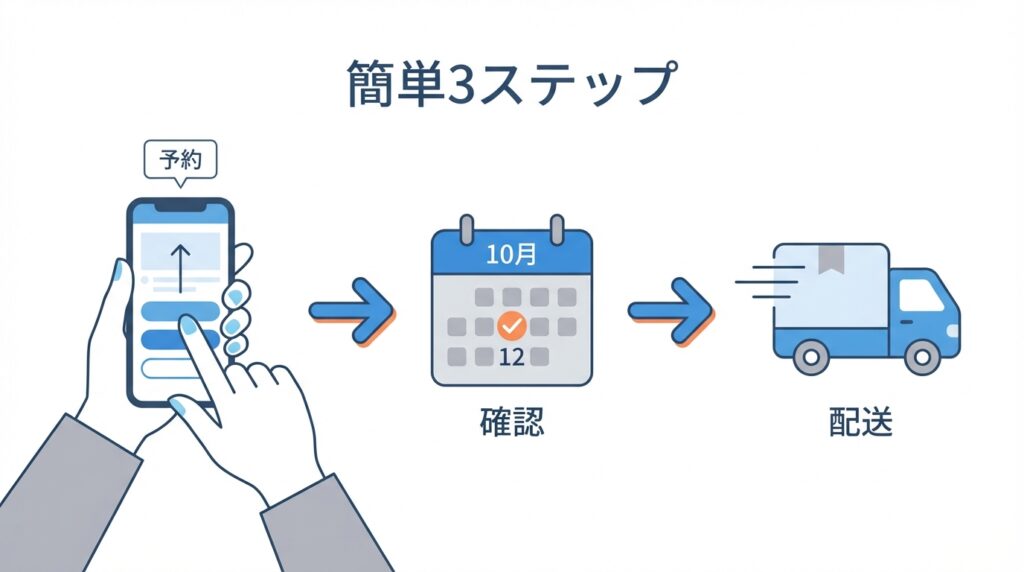 簡単3ステップ

予約

10月

12

確認

配送