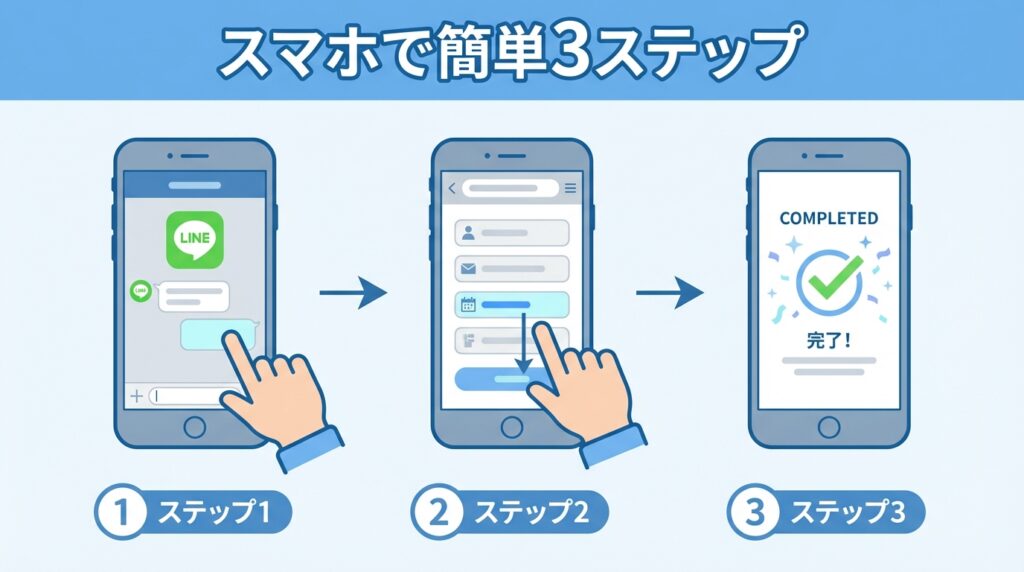 スマホで簡単3ステップ

LINE

COMPLETED

完了!

1 ステップ1

2 ステップ2

3 ステップ3